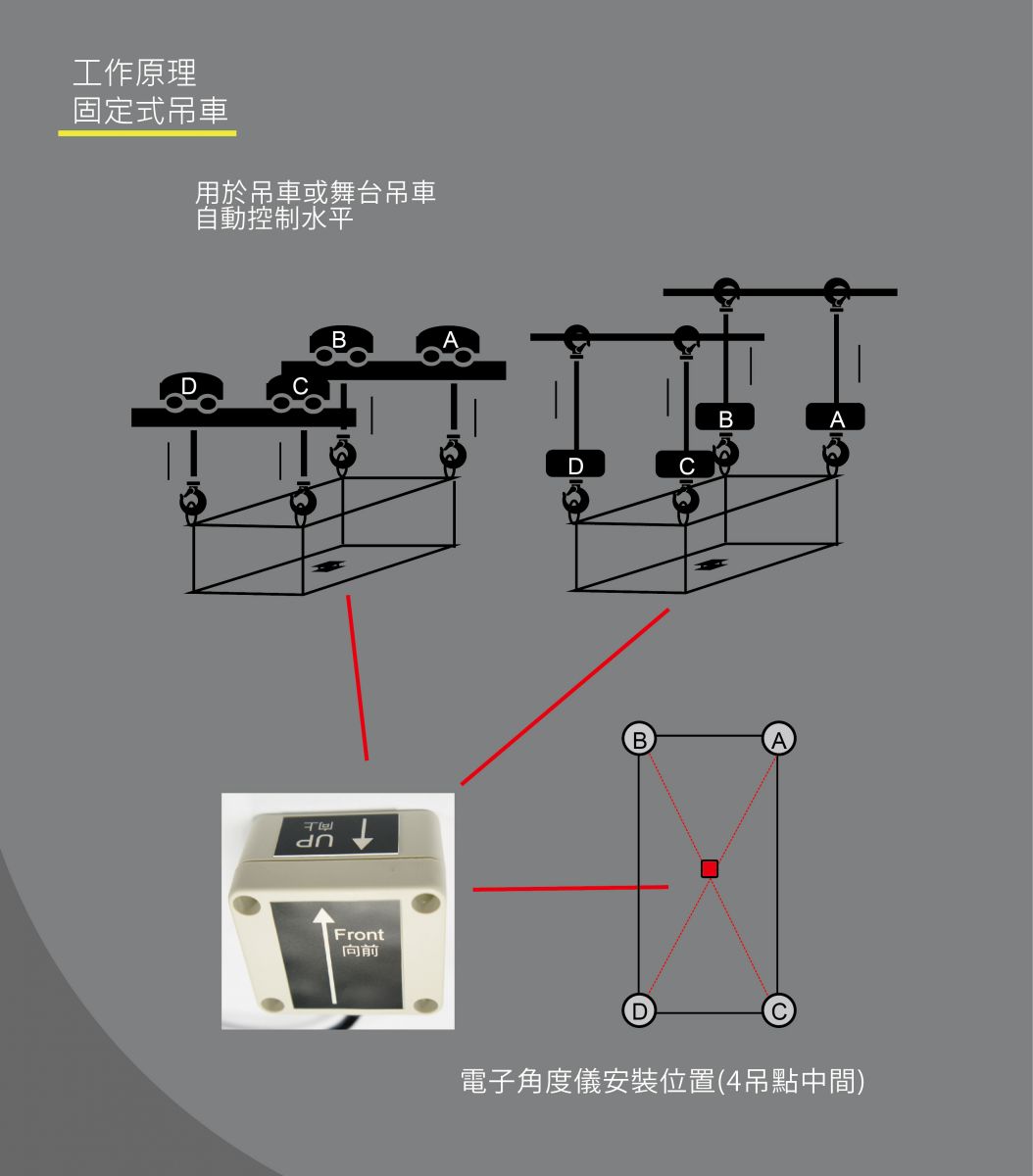 工作原理
固定式吊車

用於吊車或舞台吊車
自動控制水平

B A
D C

B A
D C

UP 向上

Front
向前

B A
D C

電子角度儀安裝位置(4吊點中間)